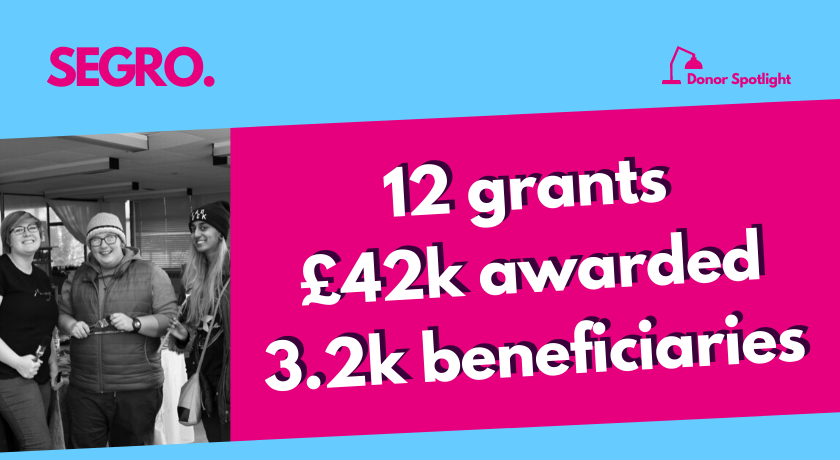 SEGRO.

Donor Spotlight

12 grants
£42k awarded
3.2k beneficiaries