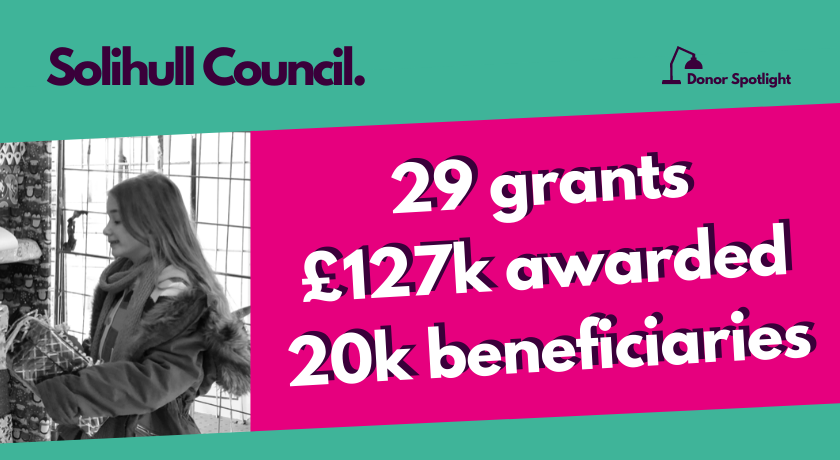 Solihull Council.

Donor Spotlight

29 grants
£127k awarded
20k beneficiaries