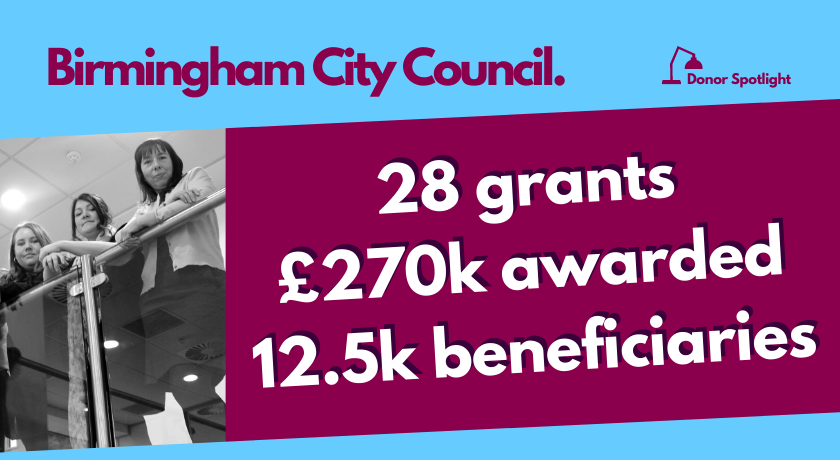 Birmingham City Council.

Donor Spotlight

28 grants
£270k awarded
12.5k beneficiaries