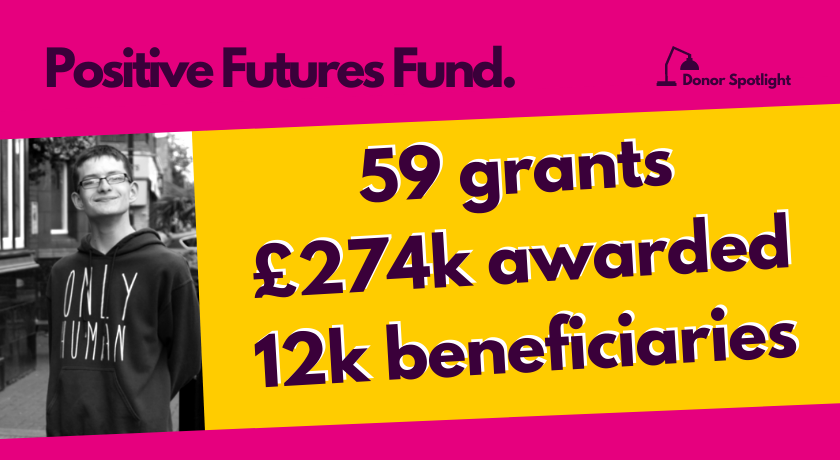 Positive Futures Fund.

Donor Spotlight

ONLY HUMAN

59 grants
£274k awarded
12k beneficiaries