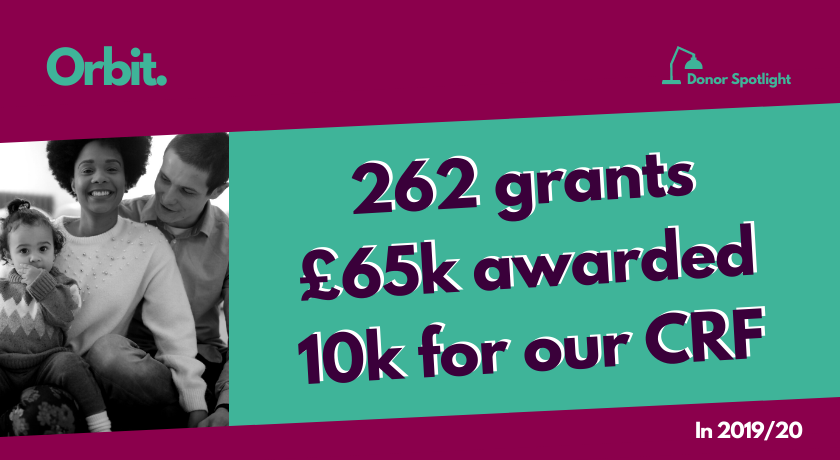 Orbit.

Donor Spotlight

262 grants
£65k awarded
10k for our CRF

In 2019/20