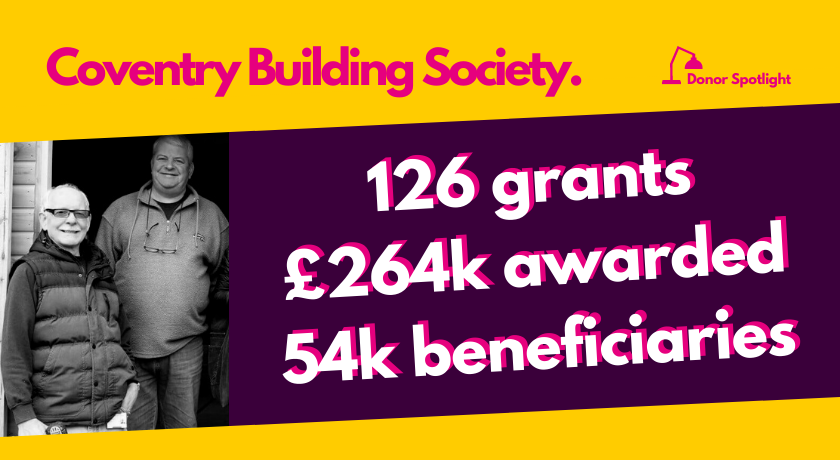 Coventry Building Society.

Donor Spotlight

126 grants
£264k awarded
54k beneficiaries