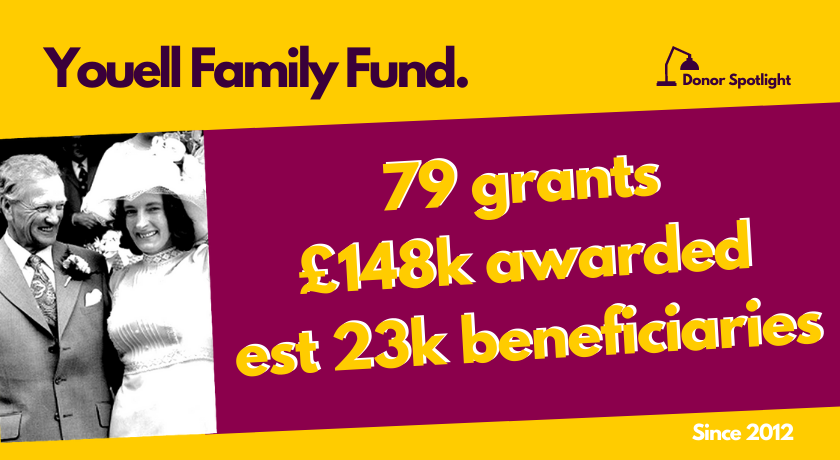 Youell Family Fund.

Donor Spotlight

79 grants
£148k awarded
est 23k beneficiaries

Since 2012